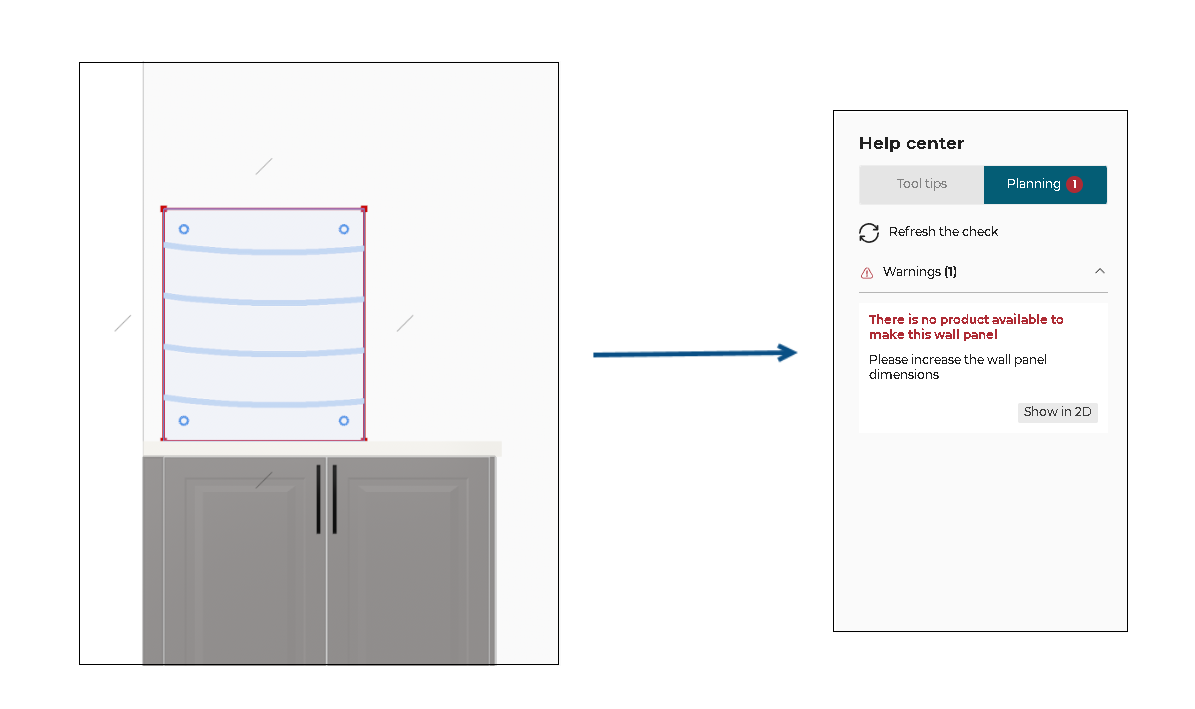 Help center

Tool tips

Planning 1

Refresh the check

Warnings (1)

There is no product available to make this wall panel

Please increase the wall panel dimensions

Show in 2D