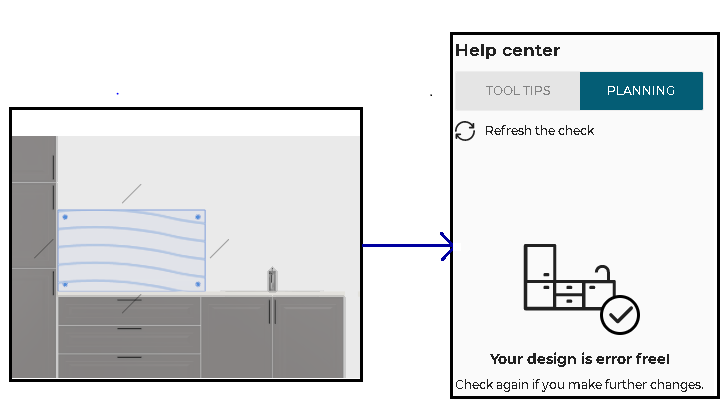 Help center

TOOL TIPS

PLANNING

Refresh the check

Your design is error free!

Check again if you make further changes.