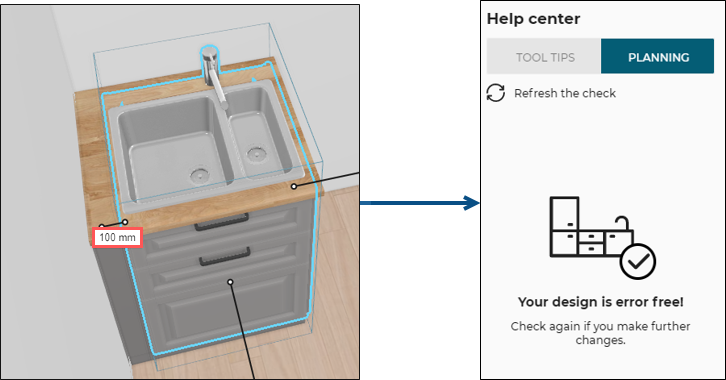 100 mm

Help center

TOOL TIPS

PLANNING

Refresh the check

Your design is error free!

Check again if you make further changes.