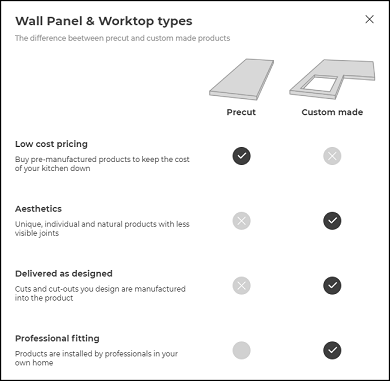 Wall Panel & Worktop types

The difference beetween precut and custom made products

Precut

Custom made

Low cost pricing

Buy pre-manufactured products to keep the cost of your kitchen down

Aesthetics

Unique, individual and natural products with less visible joints

Delivered as designed

Cuts and cut-outs you design are manufactured into the product

Professional fitting

Products are installed by professionals in your own home